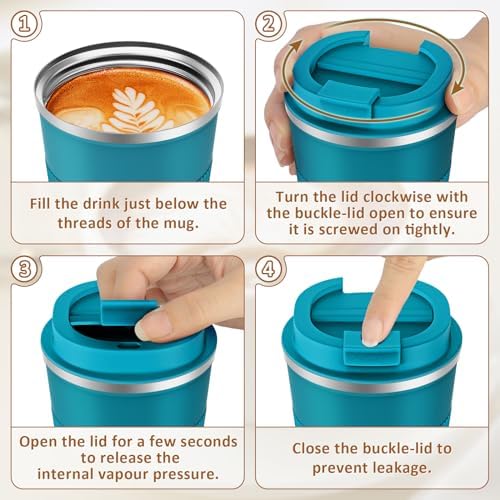 ①

Fill the drink just below the threads of the mug.

②

Turn the lid clockwise with the buckle-lid open to ensure it is screwed on tightly.

③

Open the lid for a few seconds to release the internal vapour pressure.

④

Close the buckle-lid to prevent leakage.