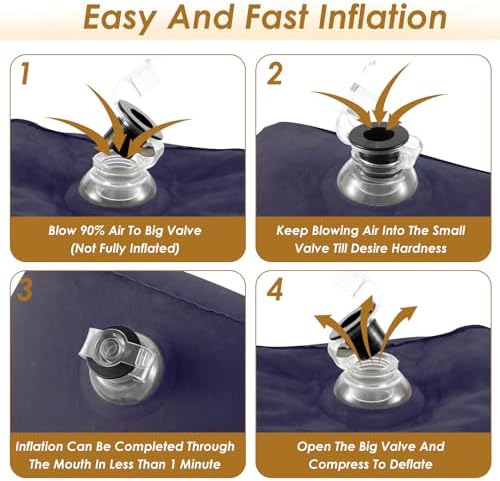 Easy And Fast Inflation

1

Blow 90% Air To Big Valve (Not Fully Inflated)

2

Keep Blowing Air Into The Small Valve Till Desire Hardness

3

Inflation Can Be Completed Through The Mouth In Less Than 1 Minute

4

Open The Big Valve And Compress To Deflate