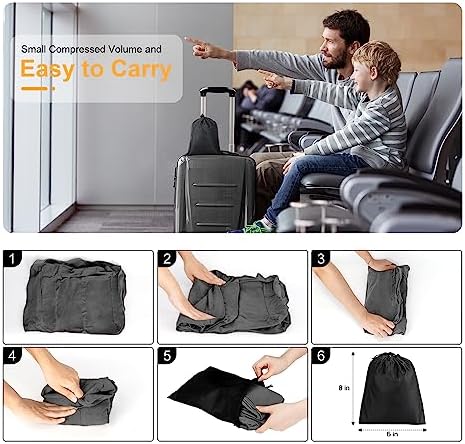 Small Compressed Volume and
Easy to Carry

1

2

3

4

5

6

8 in

6 in